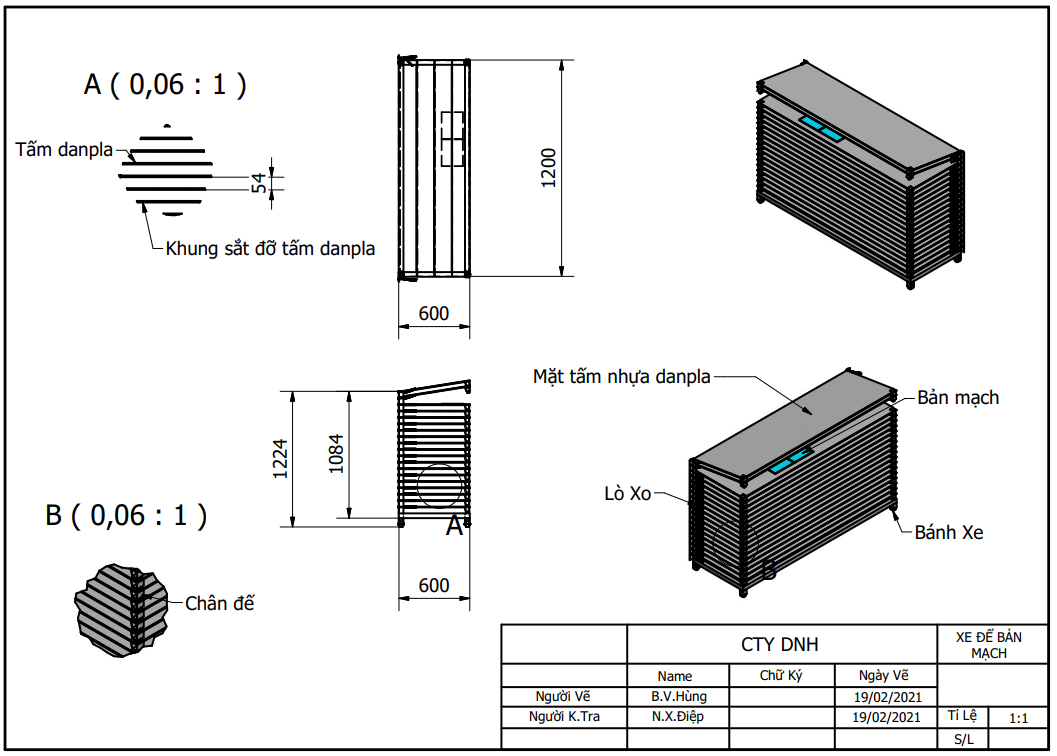 A ( 0,06 : 1 )

Tấm danpla

54

Khung sắt đỡ tấm danpla

1200

600

1224

1084

A

600

B ( 0,06 : 1 )

Chân đế

Mặt tấm nhựa danpla

Bản mạch

Lò Xo

Bánh Xe

B

|  | CTY DNH |  |  | XE ĐỂ BẢN MẠCH |  |
|---|---|---|---|---|---|
|  | Name | Chữ Ký | Ngày Vẽ |  |  |
| Người Vẽ | B.V.Hùng |  | 19/02/2021 |  |  |
| Người K.Tra | N.X.Điệp |  | 19/02/2021 | Tỉ Lệ | 1:1 |
|  |  |  |  | S/L |  |